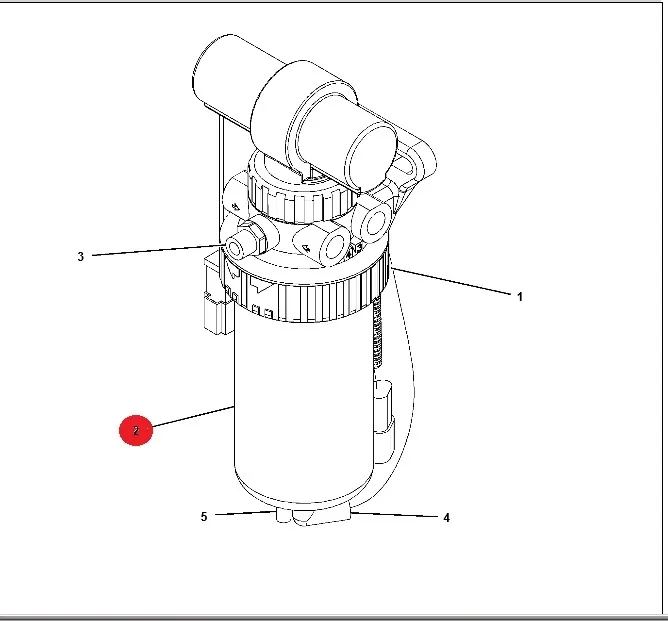 3

1

2

5

4