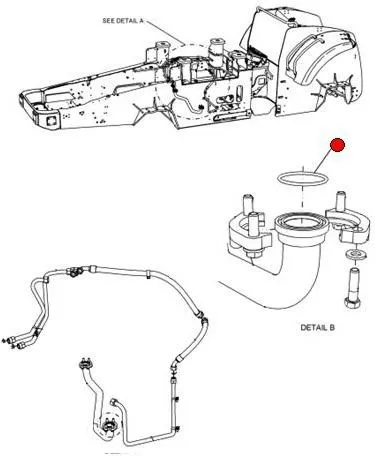 SEE DETAIL A

DETAIL B