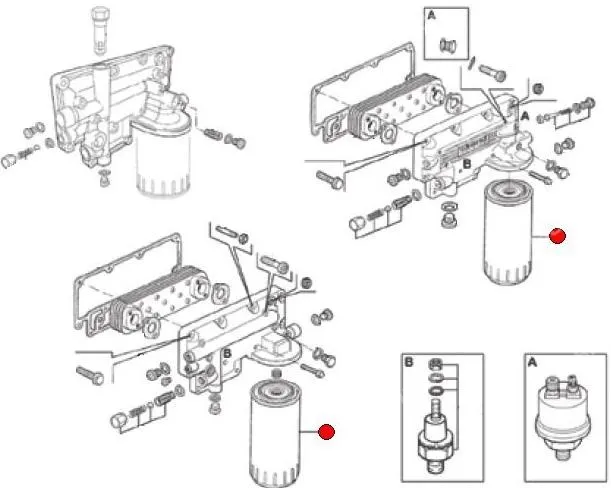 A
A
B
B
B
A