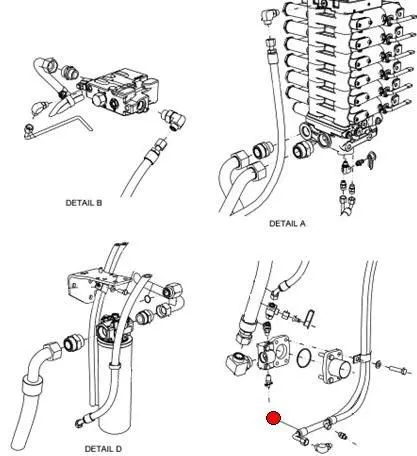 DETAIL B

DETAIL A

DETAIL D