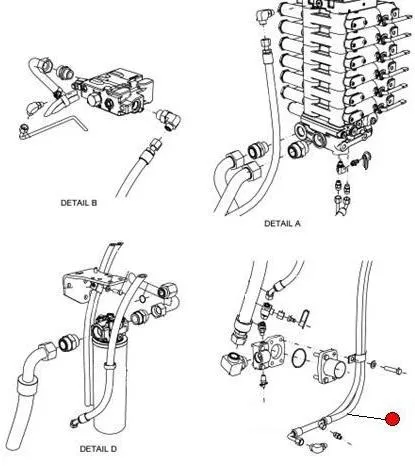 DETAIL B

DETAIL A

DETAIL D