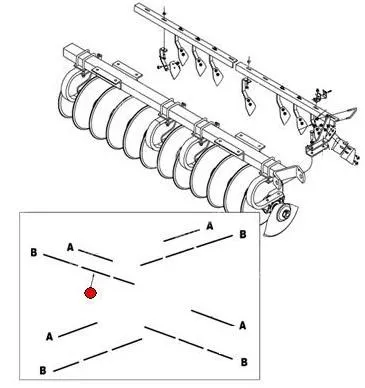 A
B
A
B
A
A
B
B