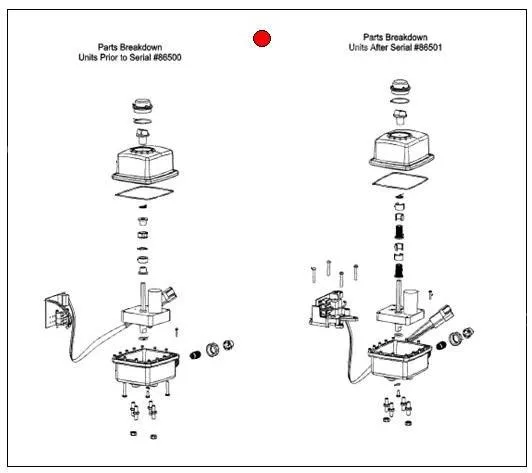 Parts Breakdown
Units Prior to Serial #86500

Parts Breakdown
Units After Serial #86501