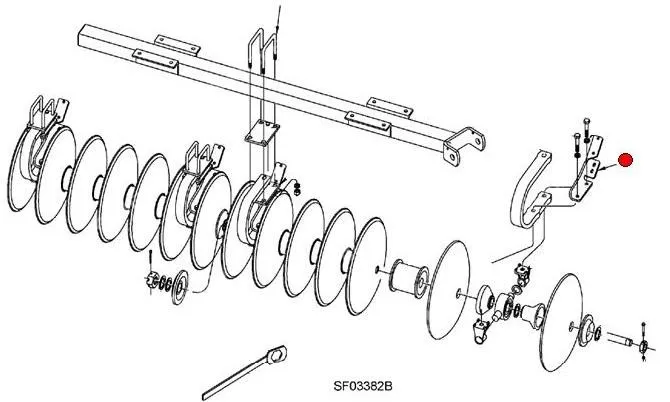 SF03382B