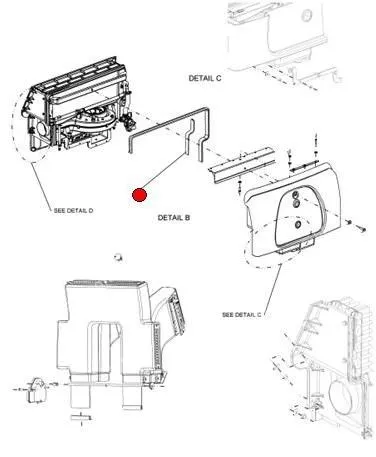 DETAIL C

SEE DETAIL D

DETAIL B

SEE DETAIL C