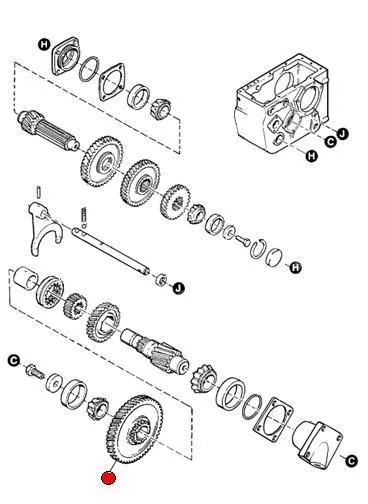 H

J

C

H

H

J

C

C