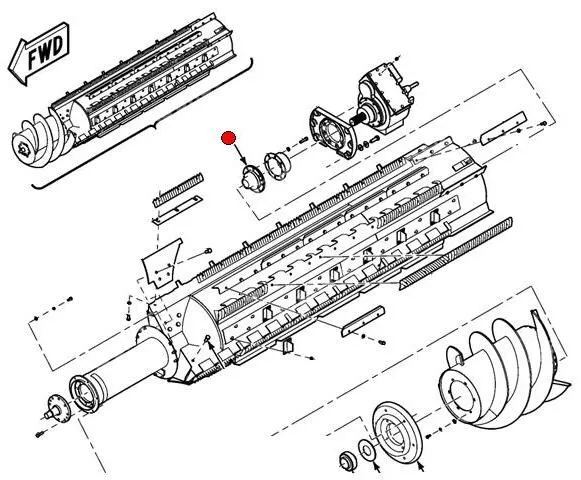 FWD