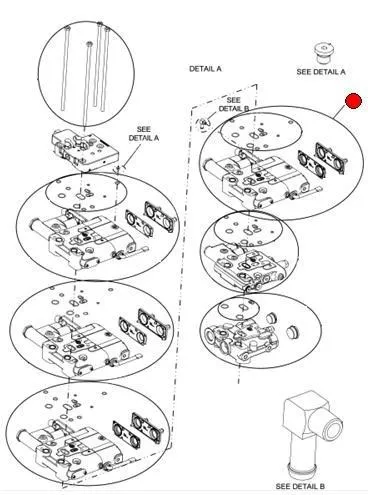 DETAIL A

SEE DETAIL A

SEE DETAIL B

SEE DETAIL A

SEE DETAIL B