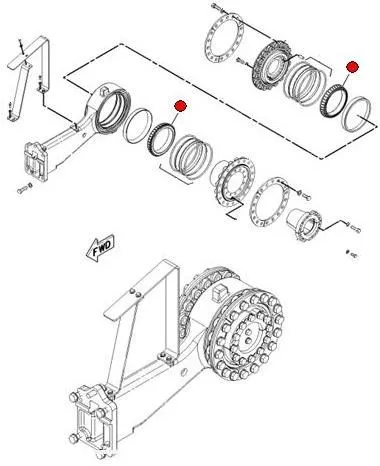 FWD