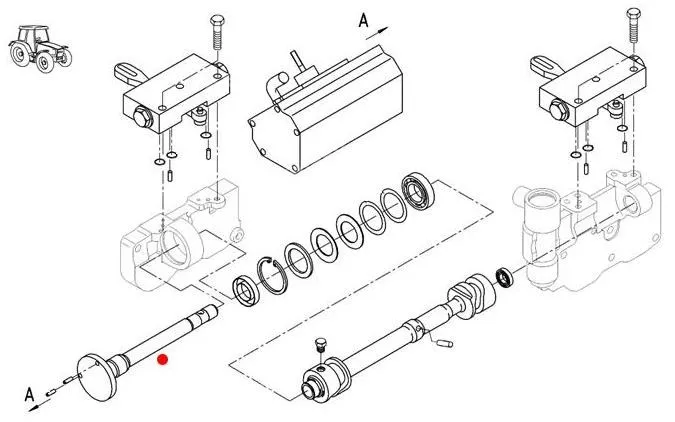 A

A