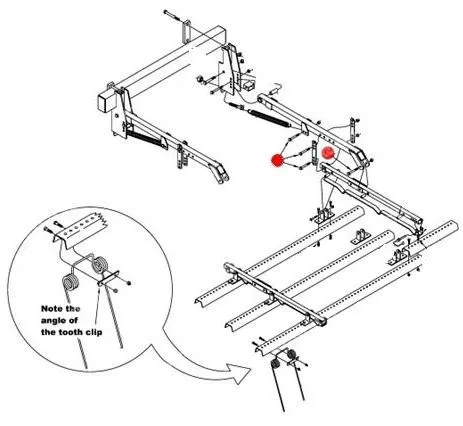 Note the angle of the tooth clip