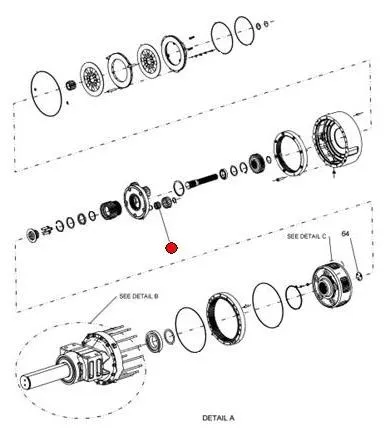 SEE DETAIL C
64
SEE DETAIL B
DETAIL A