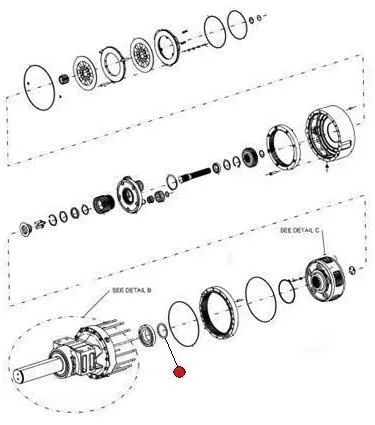 SEE DETAIL C

SEE DETAIL B