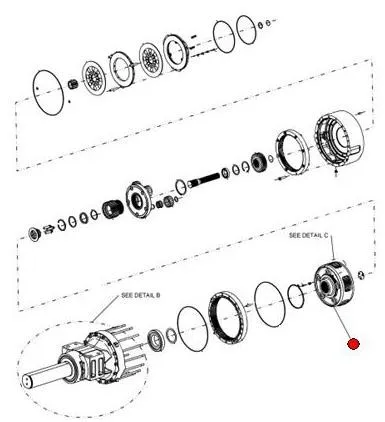 SEE DETAIL C

SEE DETAIL B