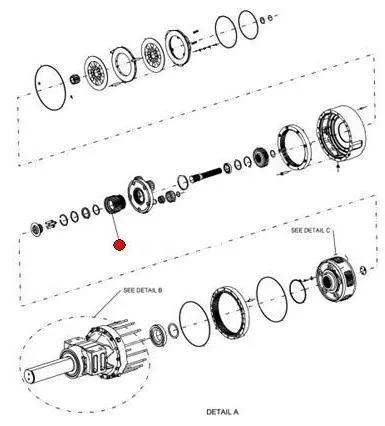 SEE DETAIL C

SEE DETAIL B

DETAIL A