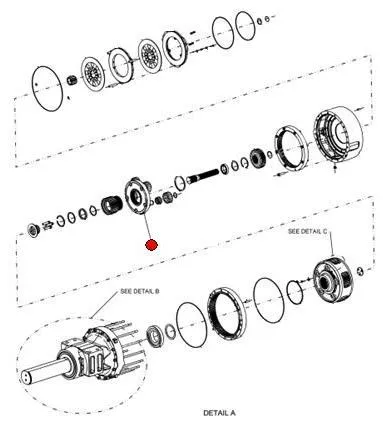 SEE DETAIL C

SEE DETAIL B

DETAIL A