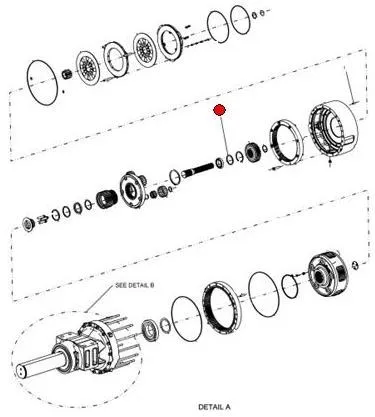 SEE DETAIL B

DETAIL A