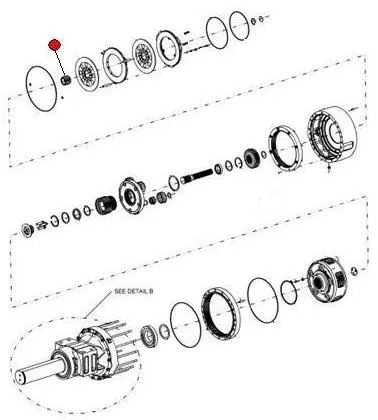 SEE DETAIL B