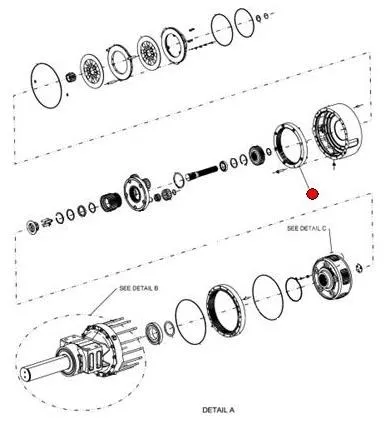 SEE DETAIL C

SEE DETAIL B

DETAIL A