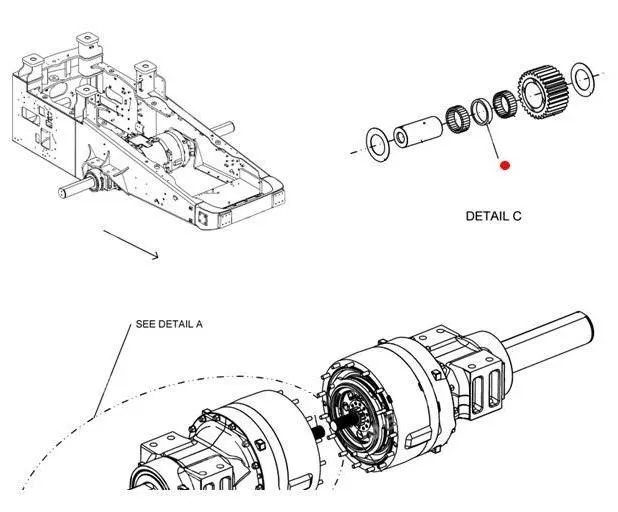 DETAIL C

SEE DETAIL A