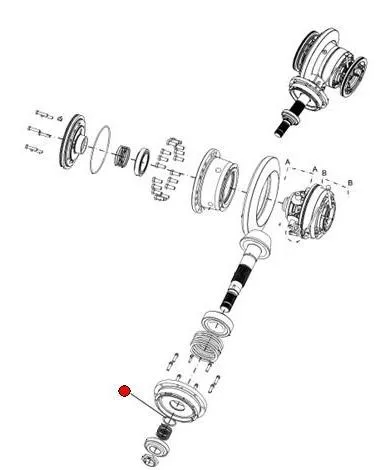 A
A
B
B