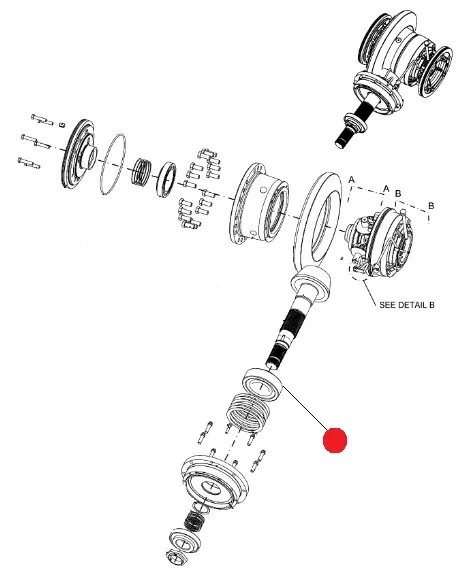 A
A
B
B
SEE DETAIL B