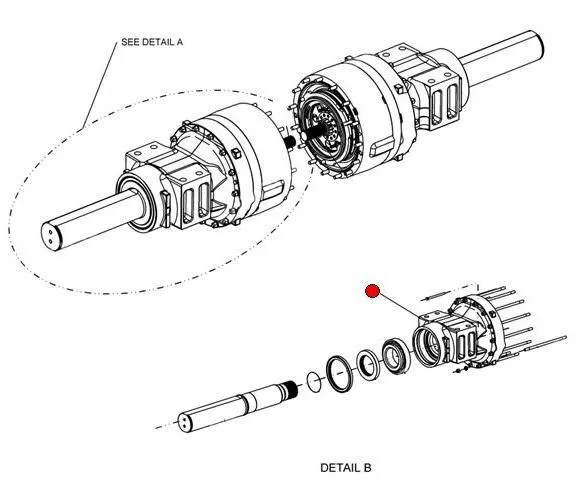 SEE DETAIL A

DETAIL B