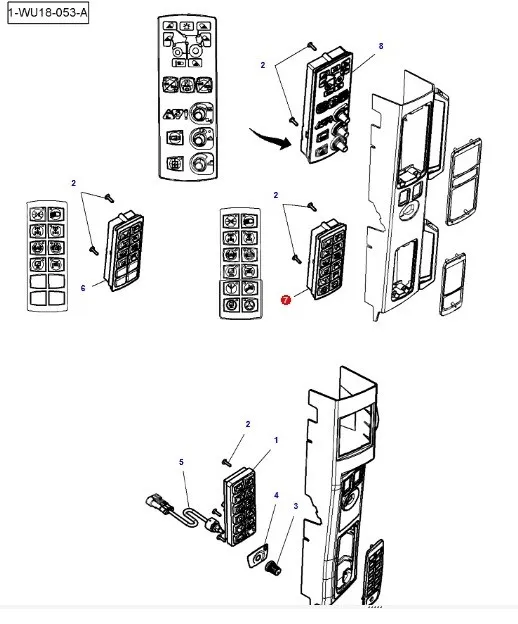 1-WU18-053-A

2
8
2
2
6
7

2
1
5
4
3