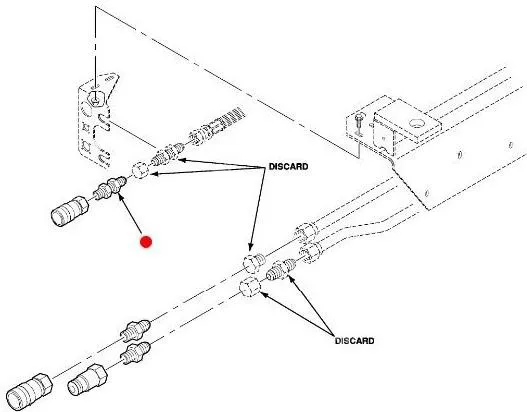 DISCARD

DISCARD