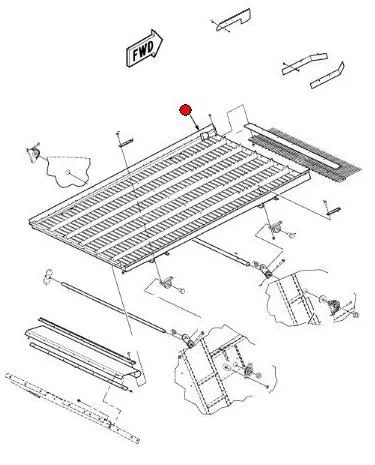 FWD