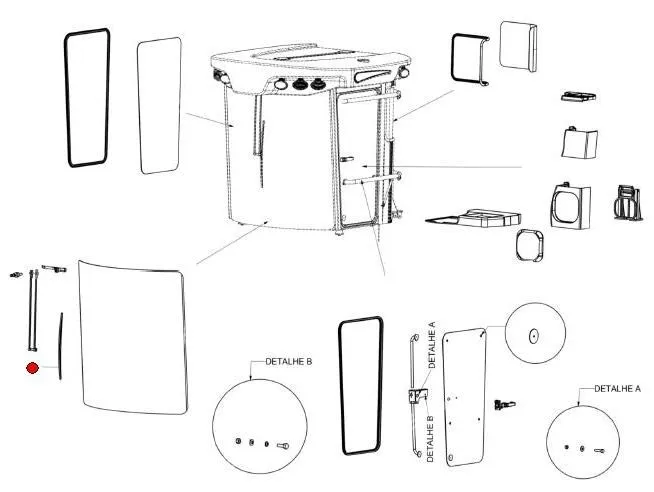 DETALHE B

DETALHE A

DETALHE B

DETALHE A