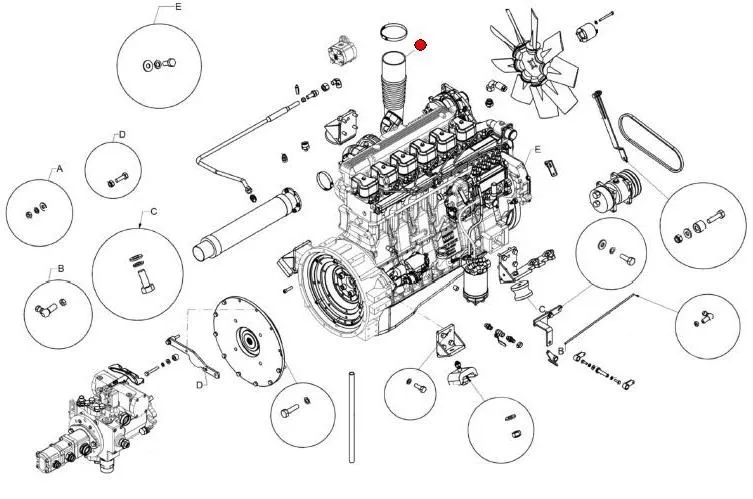 E

D

A

C

B

E

C

B

D