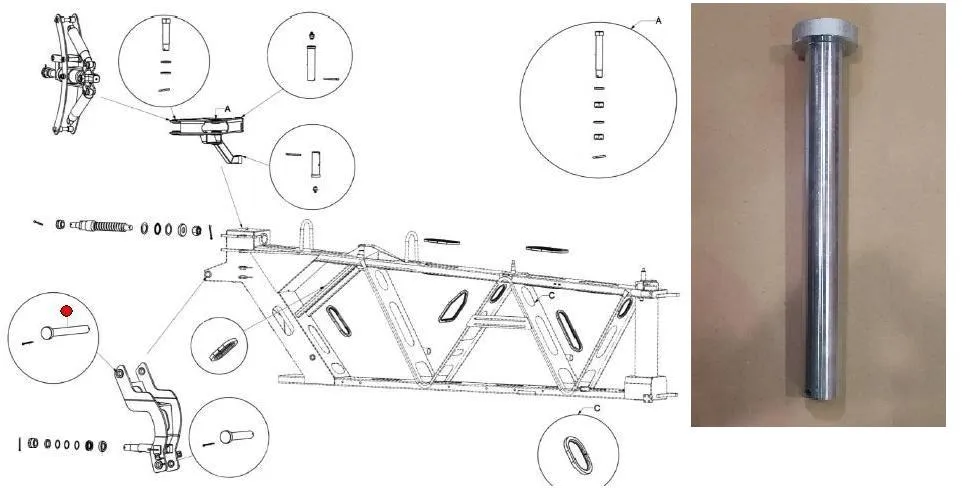 A

A

C

C