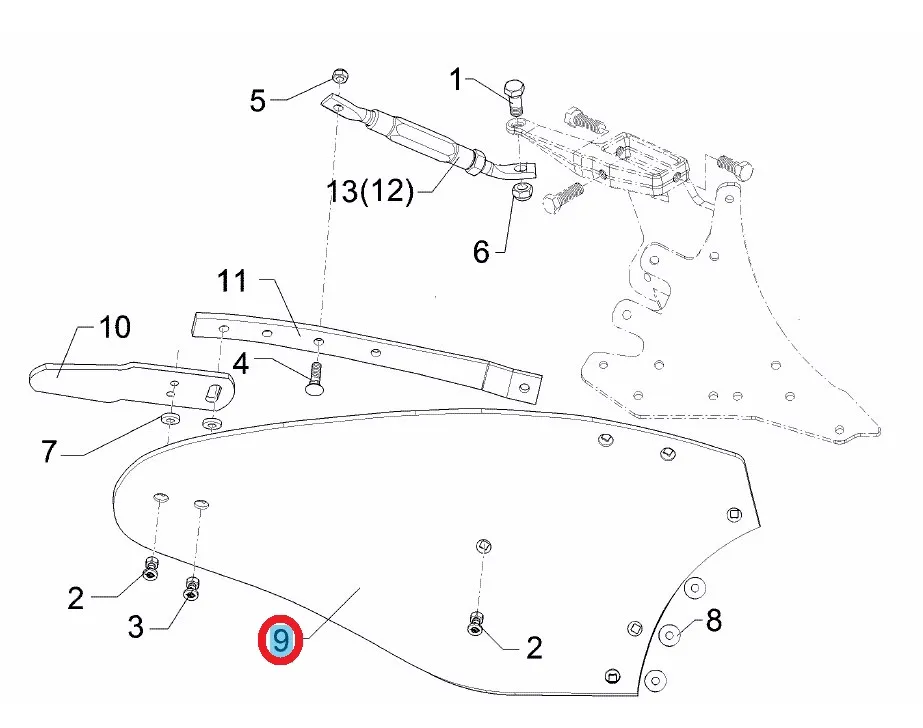 5
1
13(12)
6
11
10
4
7
2
3
9
2
8