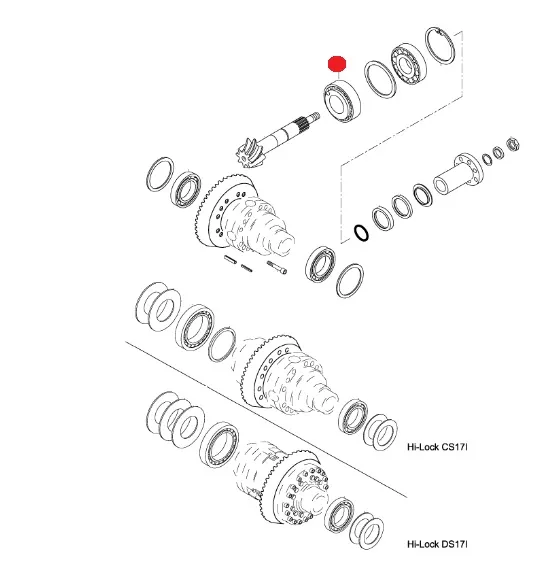 Hi-Lock CS17I

Hi-Lock DS17I