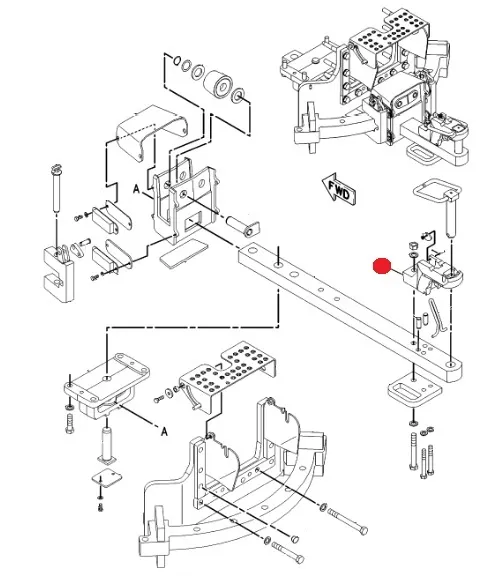 A
FWD
A