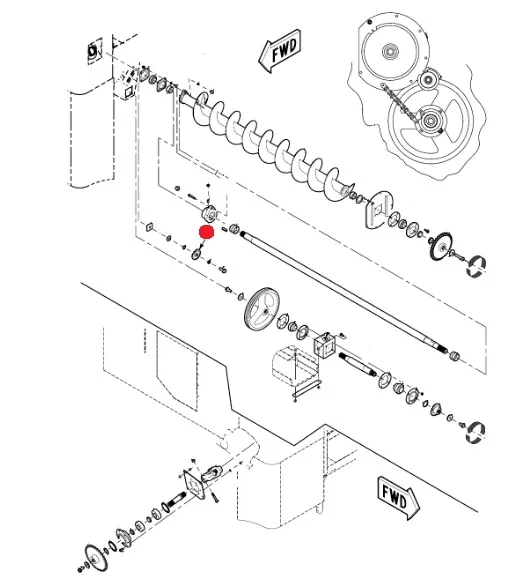 FWD

FWD