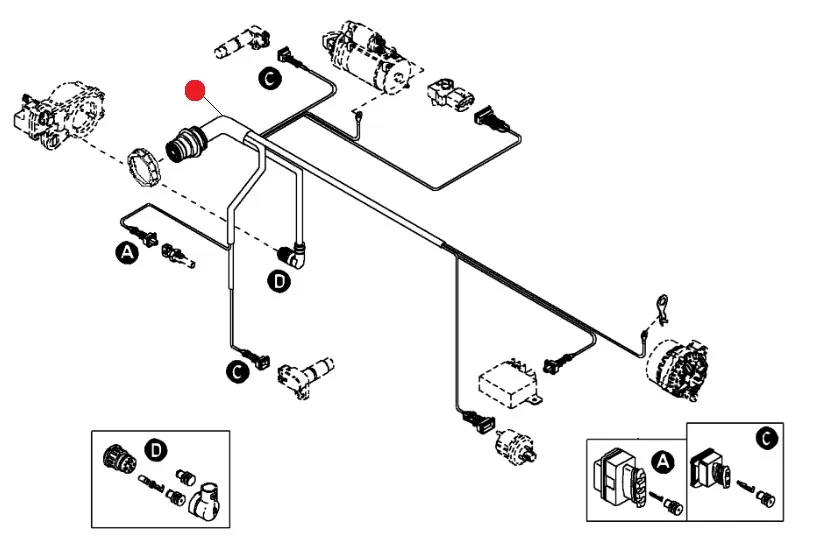 C
A
D
C
D
A
C