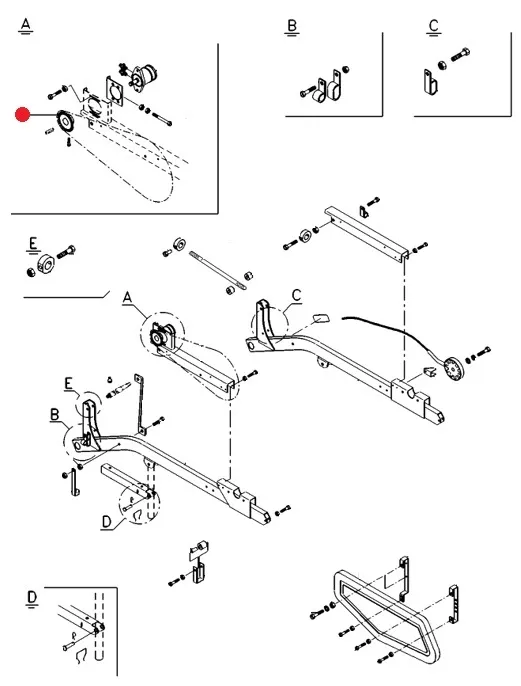 A

B

C

E

A

C

E

B

D

D