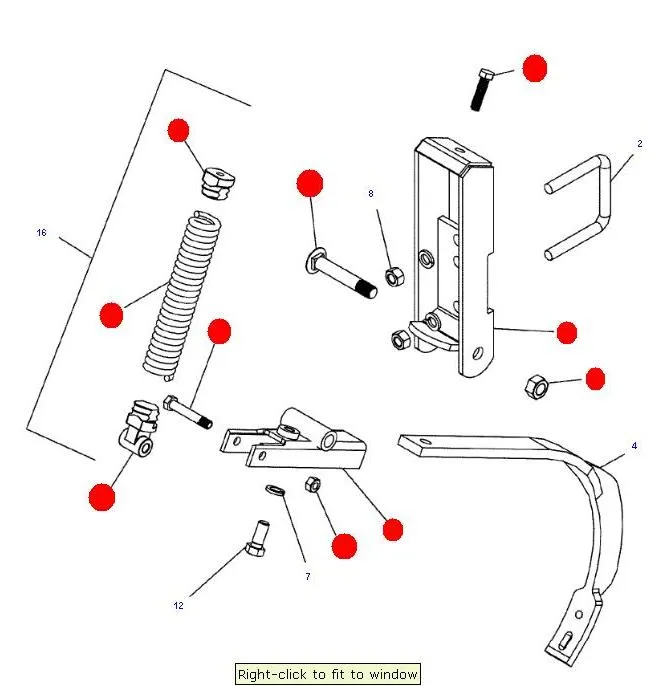 2

8

16

4

7

12

Right-click to fit to window