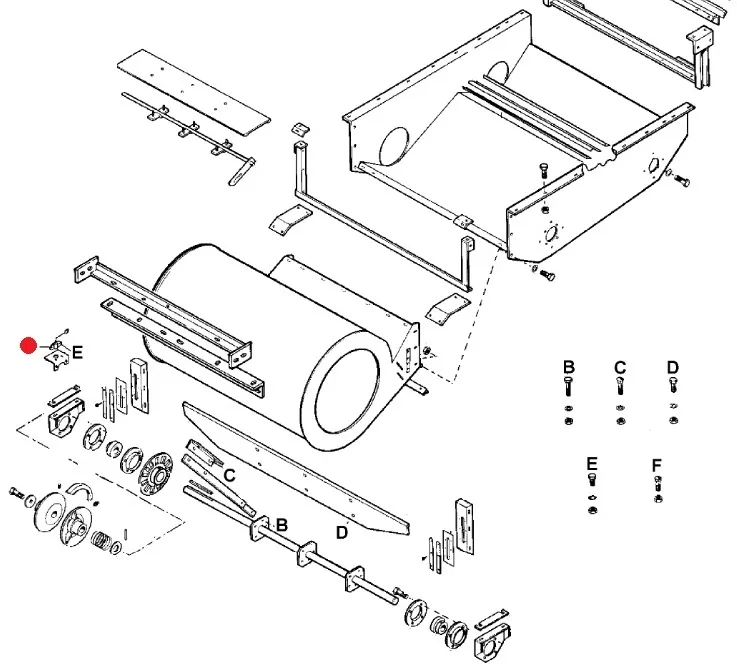 E
C
B
D
B
C
D
E
F