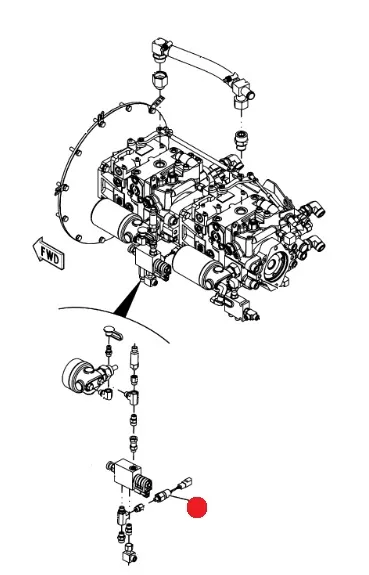 FWD