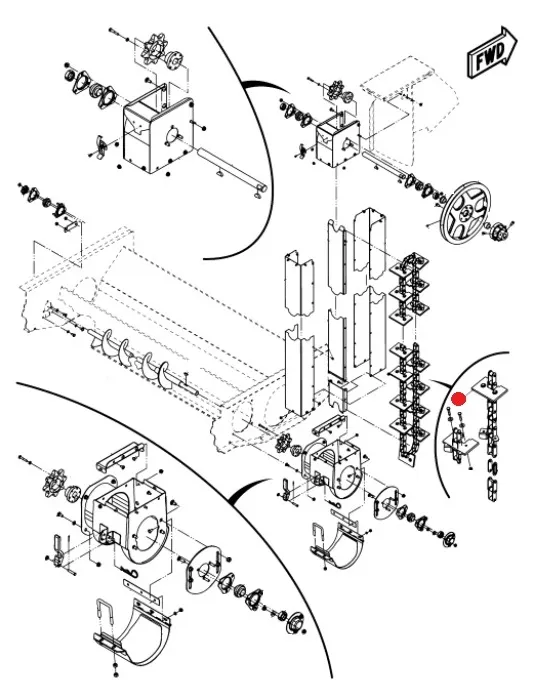 FWD