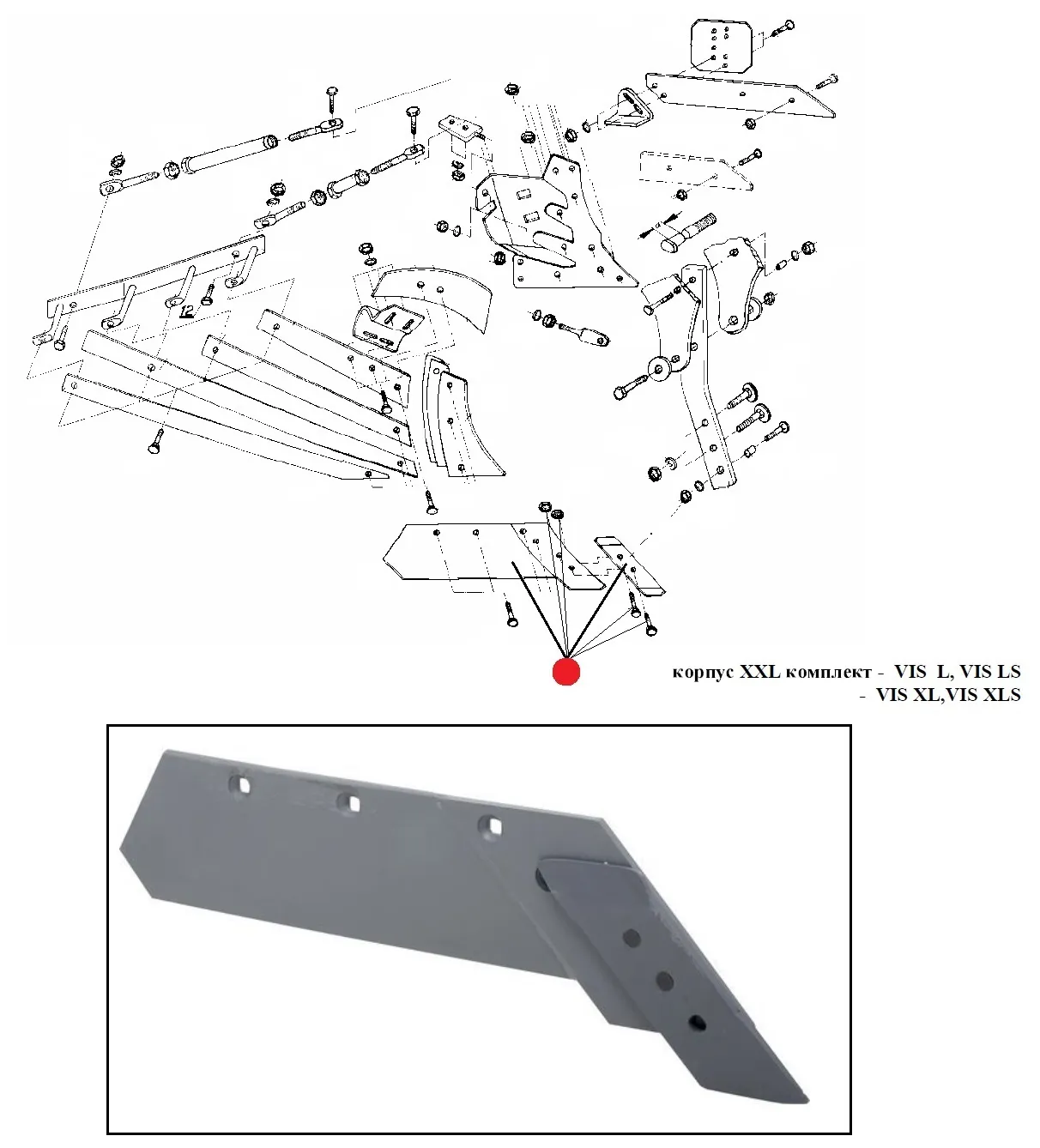 12

корпус XXL комплект - VIS L, VIS LS
- VIS XL,VIS XLS