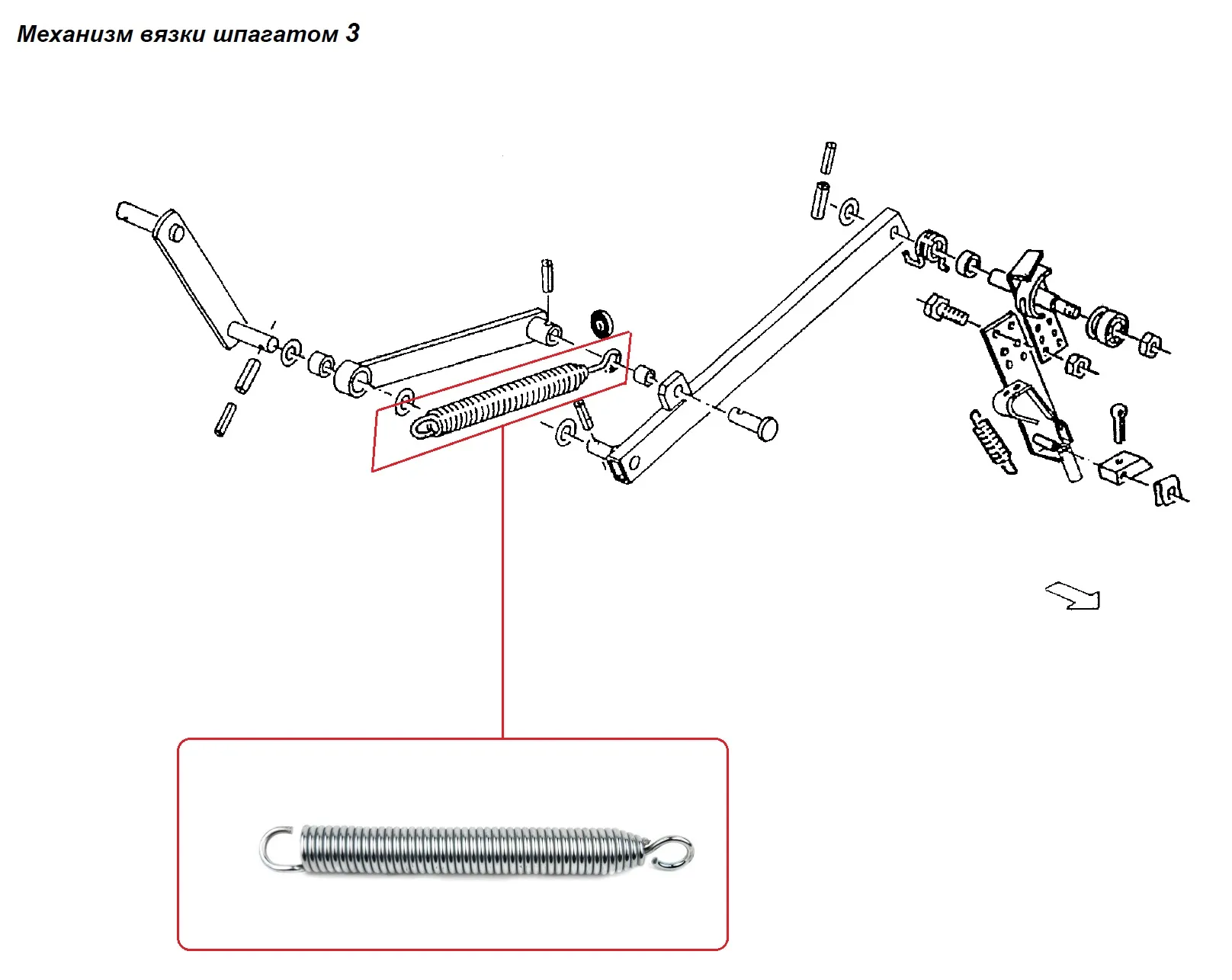 Механизм вязки шпагатом 3