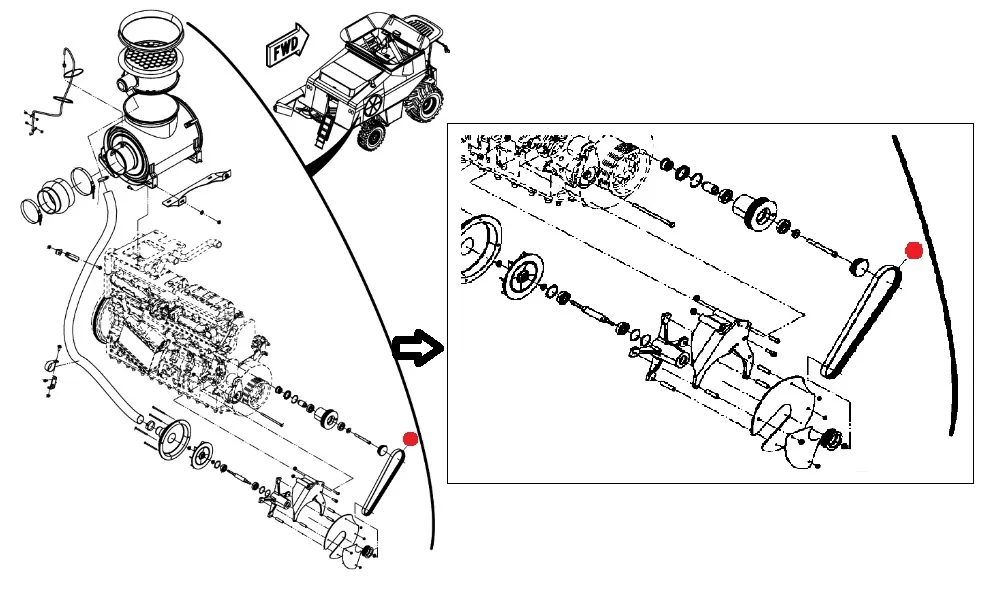 FWD