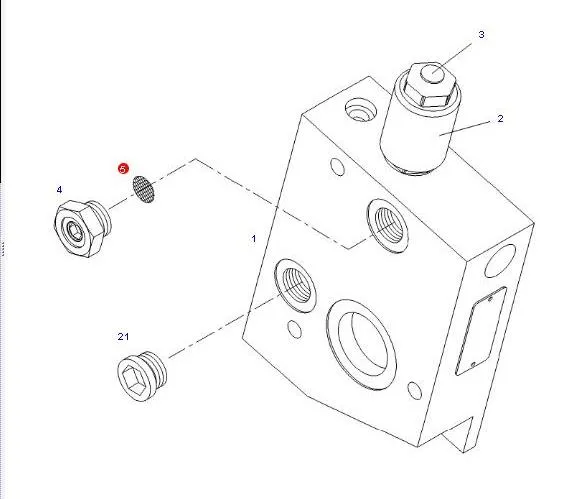 3
2
5
4
1
21