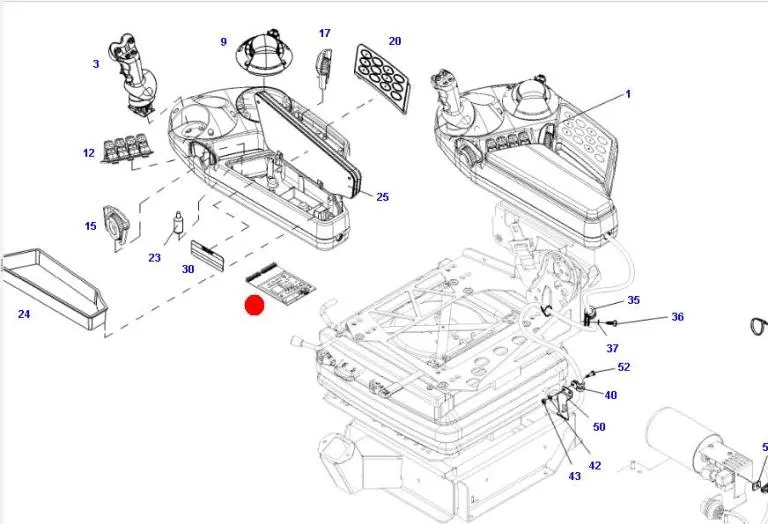 3
9
17
20
1
12
25
15
23
30
24
35
36
37
52
40
50
42
43
5