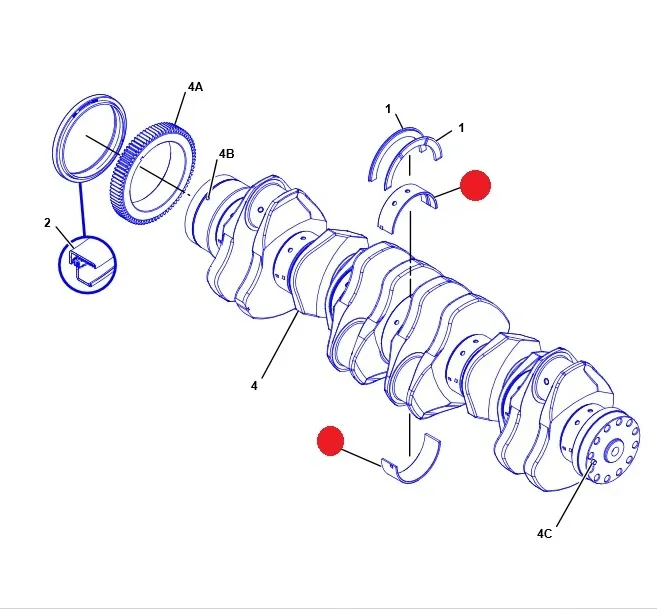 4A
4B
1
1
2
4
4C