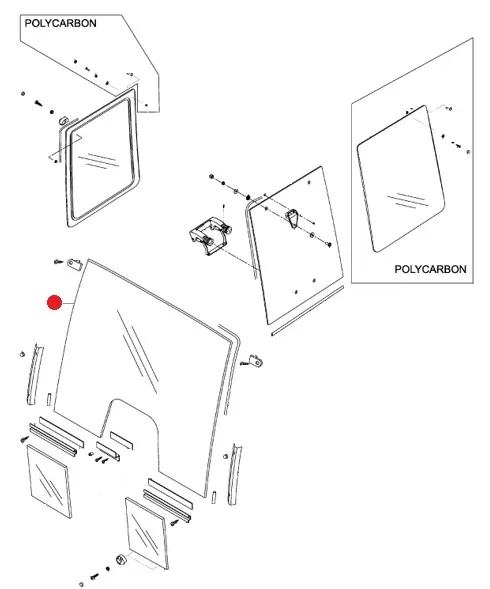 POLYCARBON

POLYCARBON